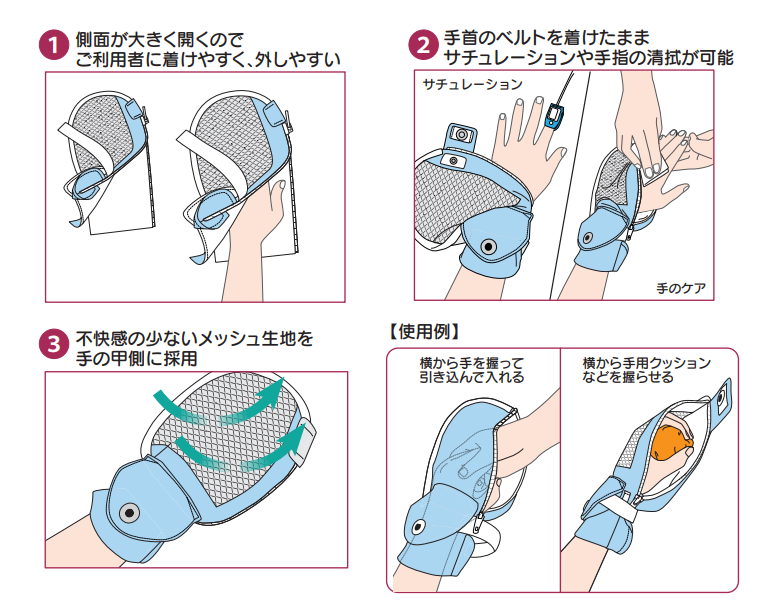 1 側面が大きく開くので
ご利用者に着けやすく、外しやすい

2 手首のベルトを着けたまま
サチュレーションや手指の清拭が可能

サチュレーション

手のケア

3 不快感の少ないメッシュ生地を
手の甲側に採用

【使用例】

横から手を握って
引き込んで入れる

横から手用クッション
などを握らせる